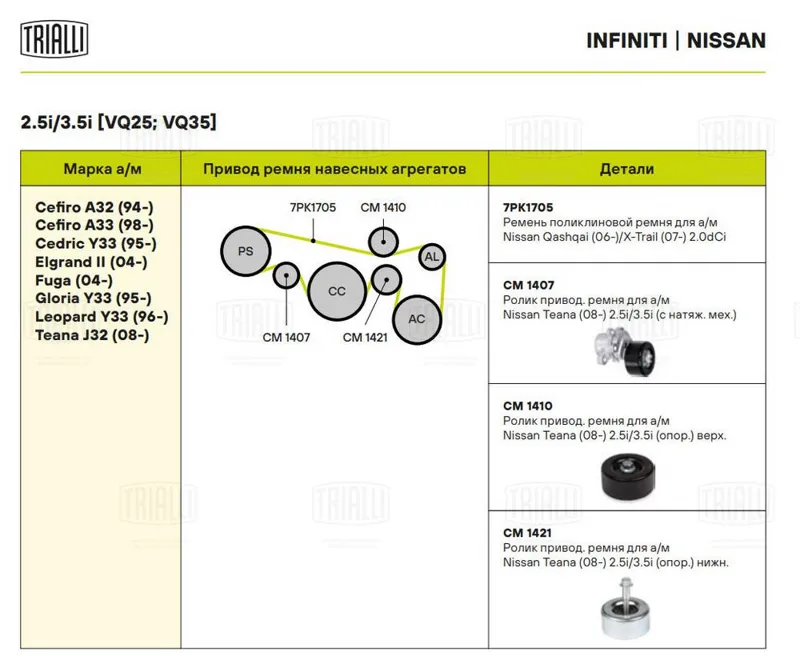 TRIALLI

INFINITI | NISSAN

2.5i/3.5i [VQ25; VQ35]

| Марка а/м | Привод ремня навесных агрегатов | Детали |
|---|---|---|
| Cefiro A32 (94-) Cefiro A33 (98-) Cedric Y33 (95-) Elgrand II (04-) Fuga (04-) Gloria Y33 (95-) Leopard Y33 (96-) Teana J32 (08-) | 7PK1705 CM 1410 PS AL CC AC CM 1407 CM 1421 | **7PK1705** Ремень поликлиновой ремня для а/м Nissan Qashqai (06-)/X-Trail (07-) 2.0dCi |
| | | **CM 1407** Ролик привод. ремня для а/м Nissan Teana (08-) 2.5i/3.5i (с натяж. мех.) |
| | | **CM 1410** Ролик привод. ремня для а/м Nissan Teana (08-) 2.5i/3.5i (опор.) верх. |
| | | **CM 1421** Ролик привод. ремня для а/м Nissan Teana (08-) 2.5i/3.5i (опор.) нижн. |